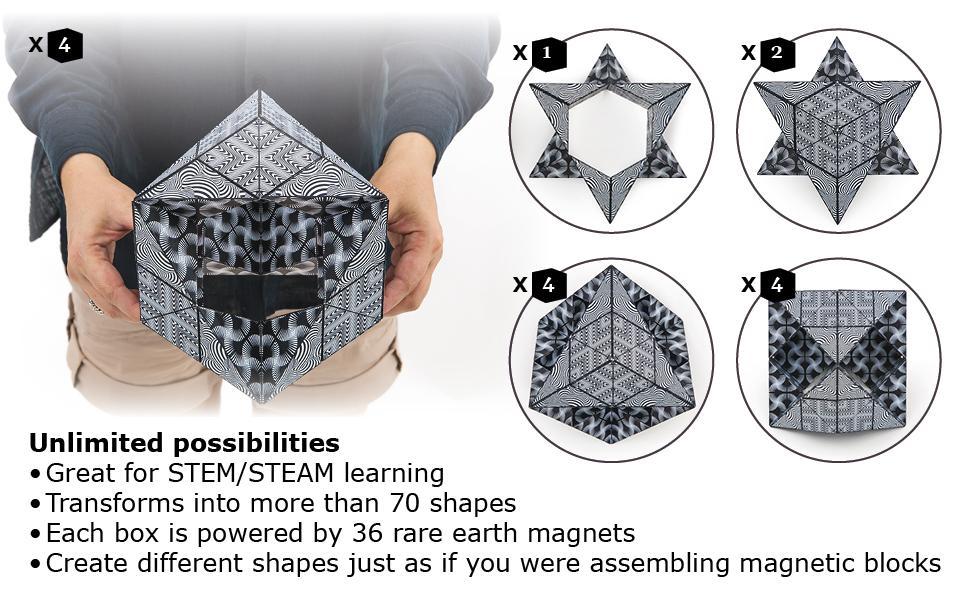 x 4

x 1

x 2

x 4

x 4

**Unlimited possibilities**
• Great for STEM/STEAM learning
• Transforms into more than 70 shapes
• Each box is powered by 36 rare earth magnets
• Create different shapes just as if you were assembling magnetic blocks